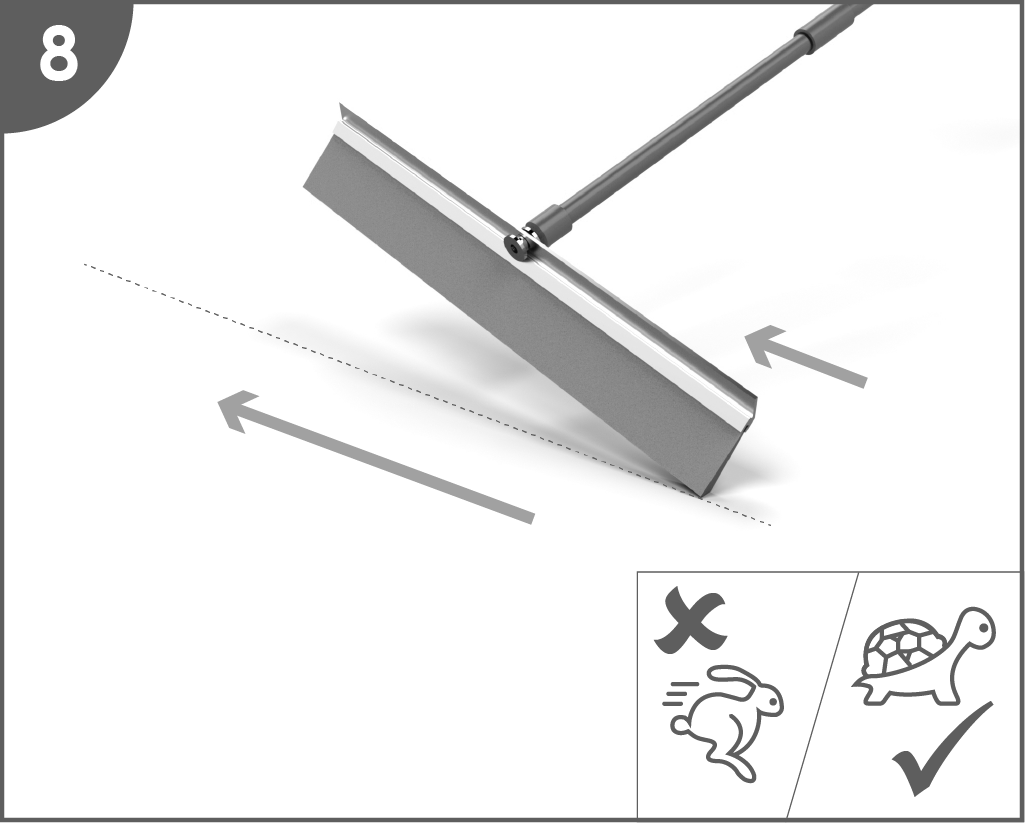 8