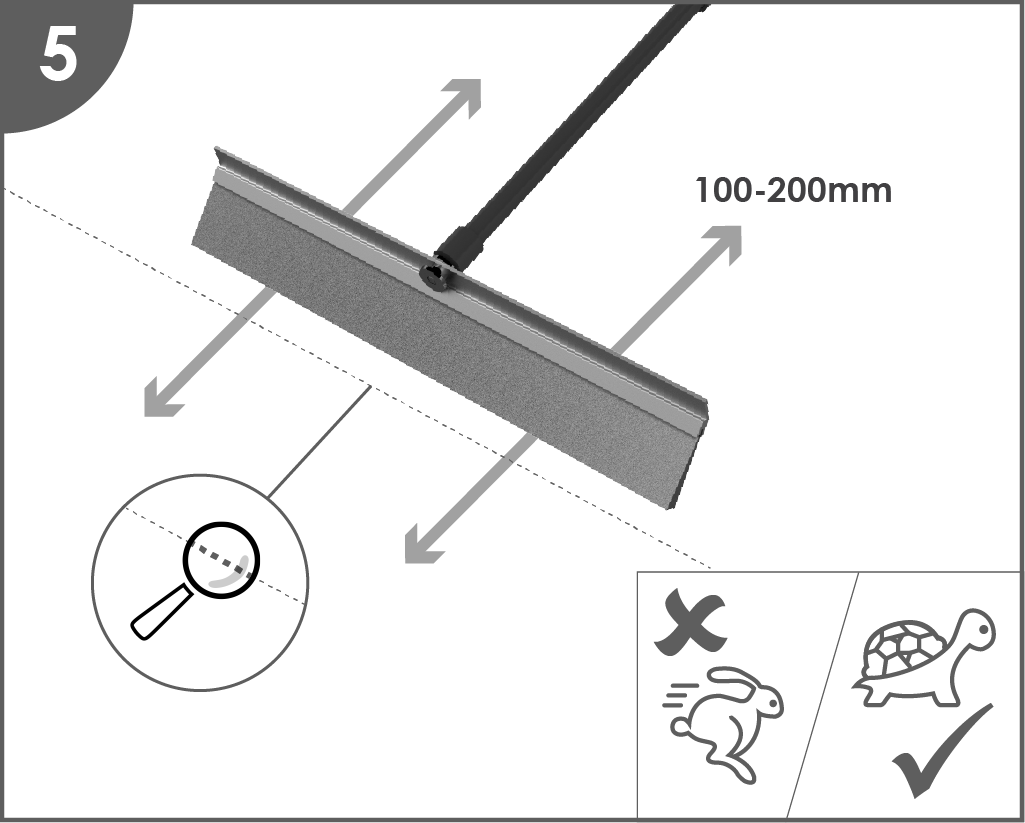 5

100-200mm