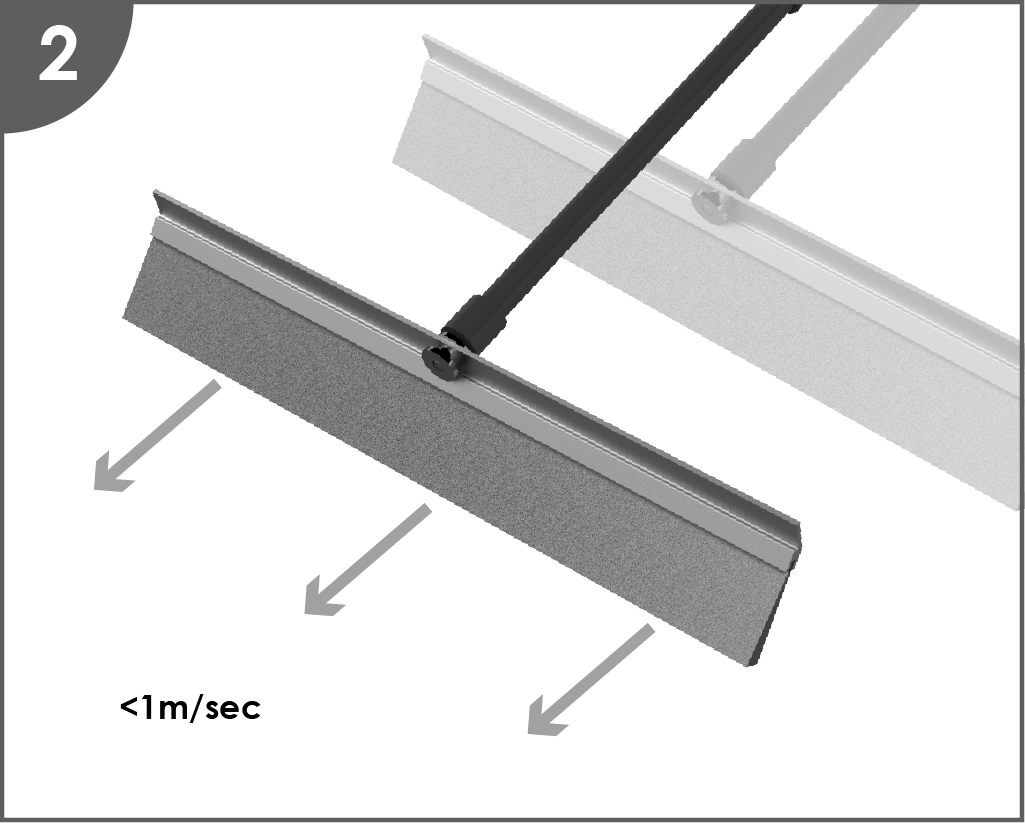 2

<1m/sec